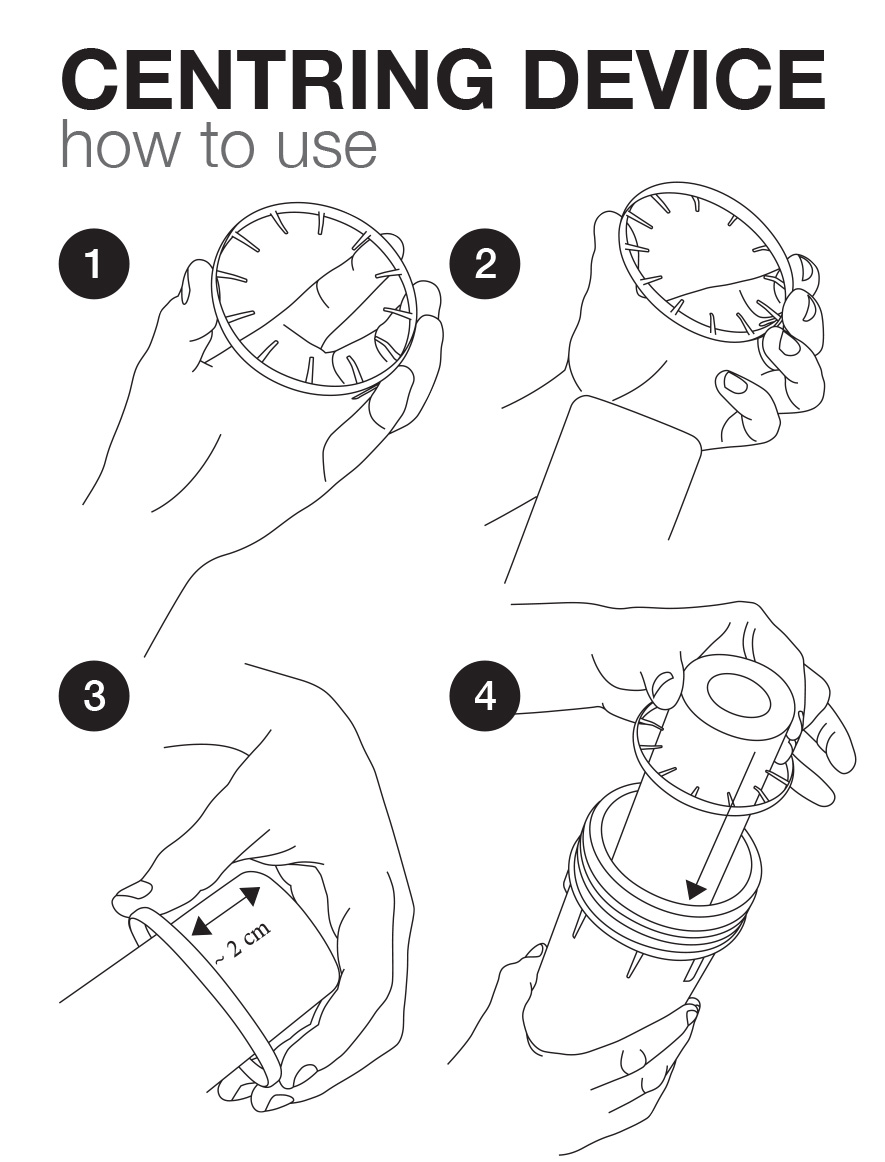 CENTRING DEVICE
how to use

1

2

3

~ 2 cm

4